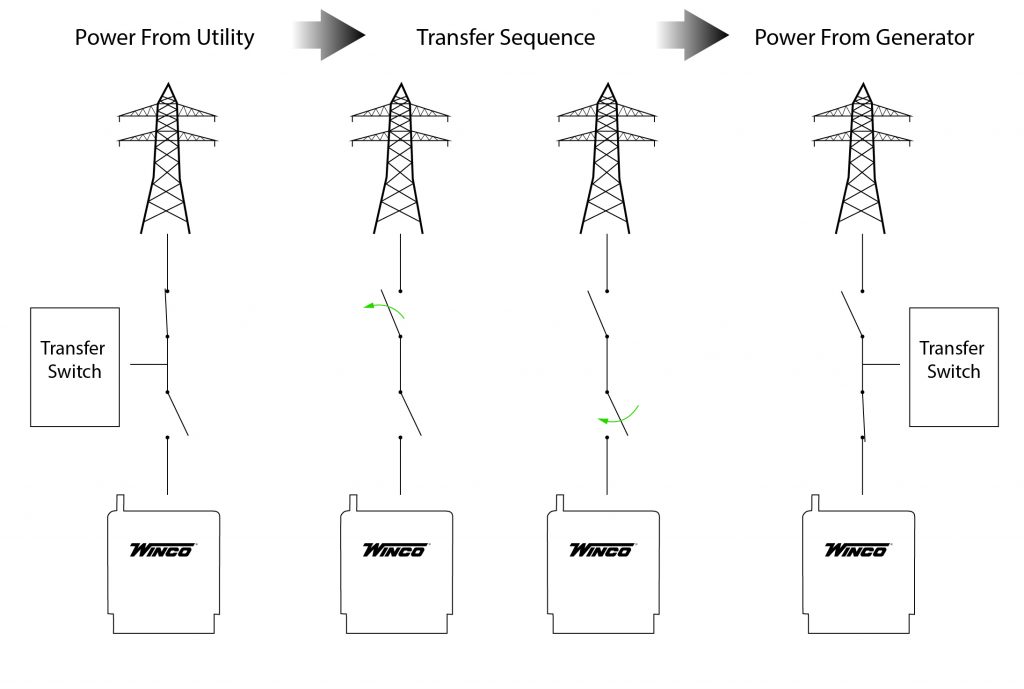 Power From Utility

Transfer Sequence

Power From Generator

Transfer Switch

Transfer Switch

WINCO

WINCO

WINCO

WINCO